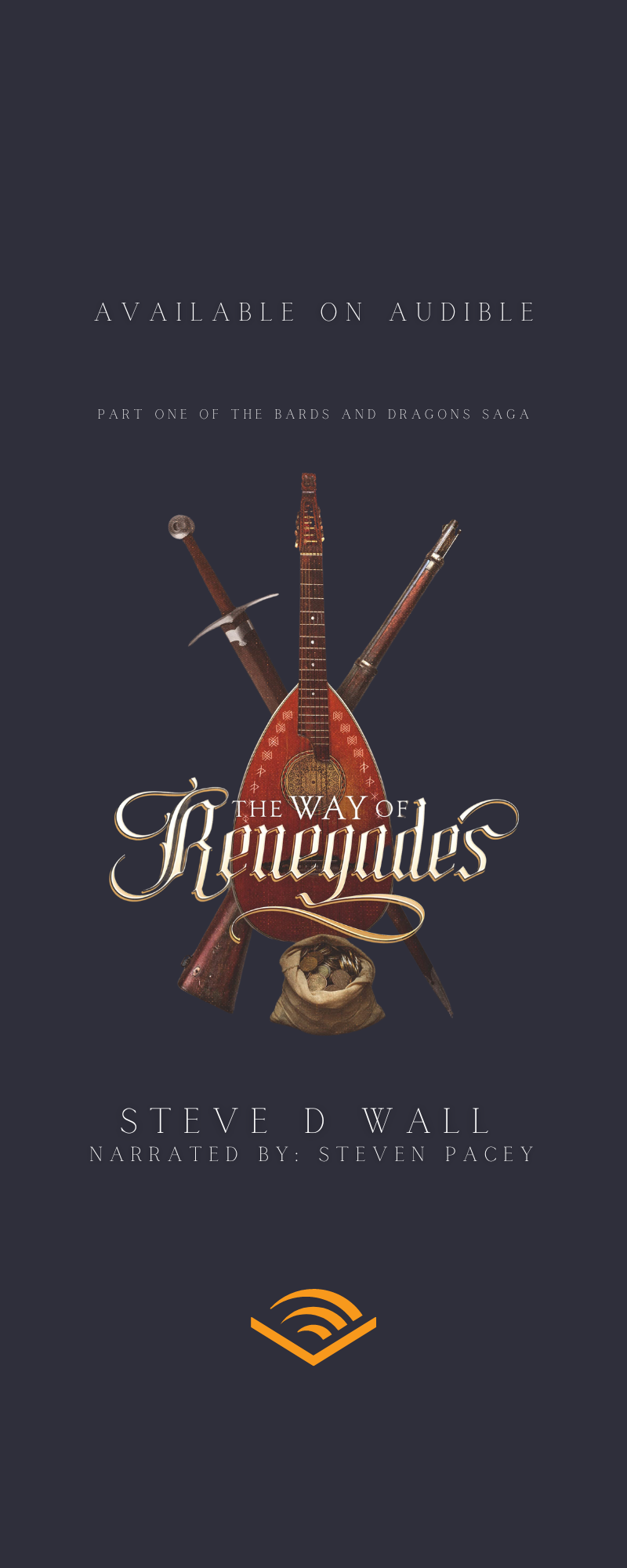 AVAILABLE ON AUDIBLE

PART ONE OF THE BARDS AND DRAGONS SAGA

THE WAY OF Renegades

STEVE D WALL
NARRATED BY: STEVEN PACEY